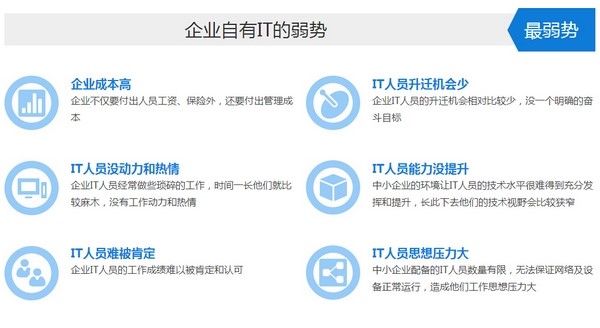 企业自有IT的弱势

最弱势

企业成本高
企业不仅要付出人员工资、保险外，还要付出管理成本

IT人员没动力和热情
企业IT人员经常做些琐碎的工作，时间一长他们就比较麻木，没有工作动力和热情

IT人员难被肯定
企业IT人员的工作成绩难以被肯定和认可

IT人员升迁机会少
企业IT人员的升迁机会相对比较少，没一个明确的奋斗目标

IT人员能力没提升
中小企业的环境让IT人员的技术水平很难得到充分发挥和提升，长此下去他们的技术视野会比较狭窄

IT人员思想压力大
中小企业配备的IT人员数量有限，无法保证网络及设备正常运行，造成他们工作思想压力大